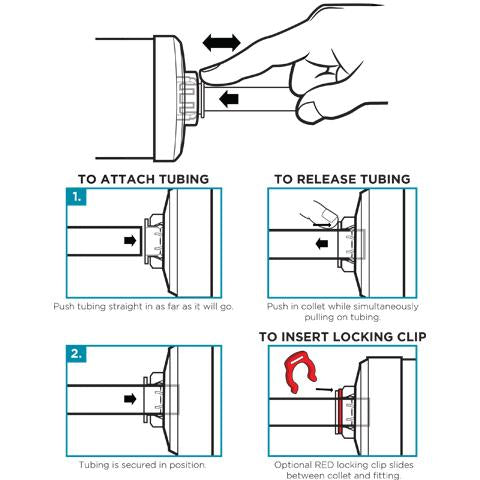 TO ATTACH TUBING

1.

Push tubing straight in as far as it will go.

2.

Tubing is secured in position.

TO RELEASE TUBING

Push in collet while simultaneously pulling on tubing.

TO INSERT LOCKING CLIP

Optional RED locking clip slides between collet and fitting.