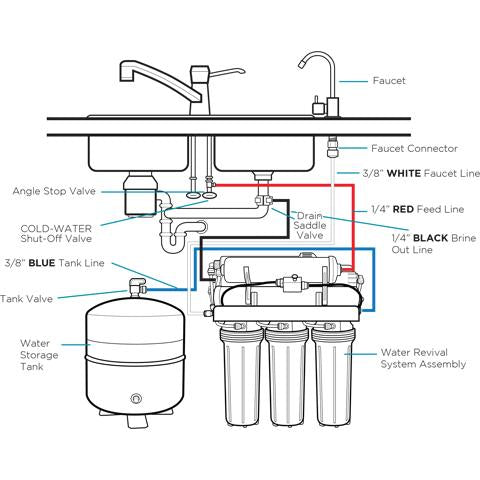 Faucet

Faucet Connector

3/8" WHITE Faucet Line

Angle Stop Valve

1/4" RED Feed Line

COLD-WATER Shut-Off Valve

Drain Saddle Valve

1/4" BLACK Brine Out Line

3/8" BLUE Tank Line

Tank Valve

Water Storage Tank

Water Revival System Assembly