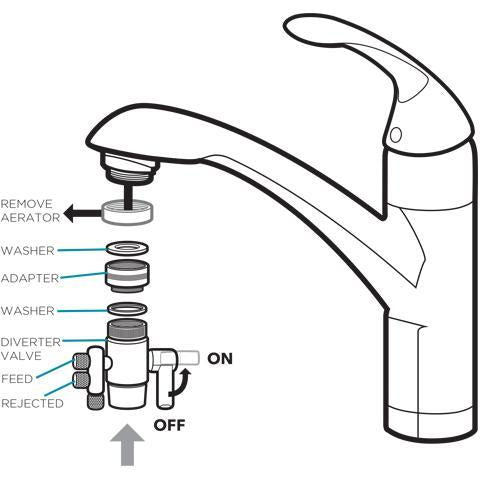 REMOVE
AERATOR

WASHER

ADAPTER

WASHER

DIVERTER
VALVE

FEED

REJECTED

ON

OFF